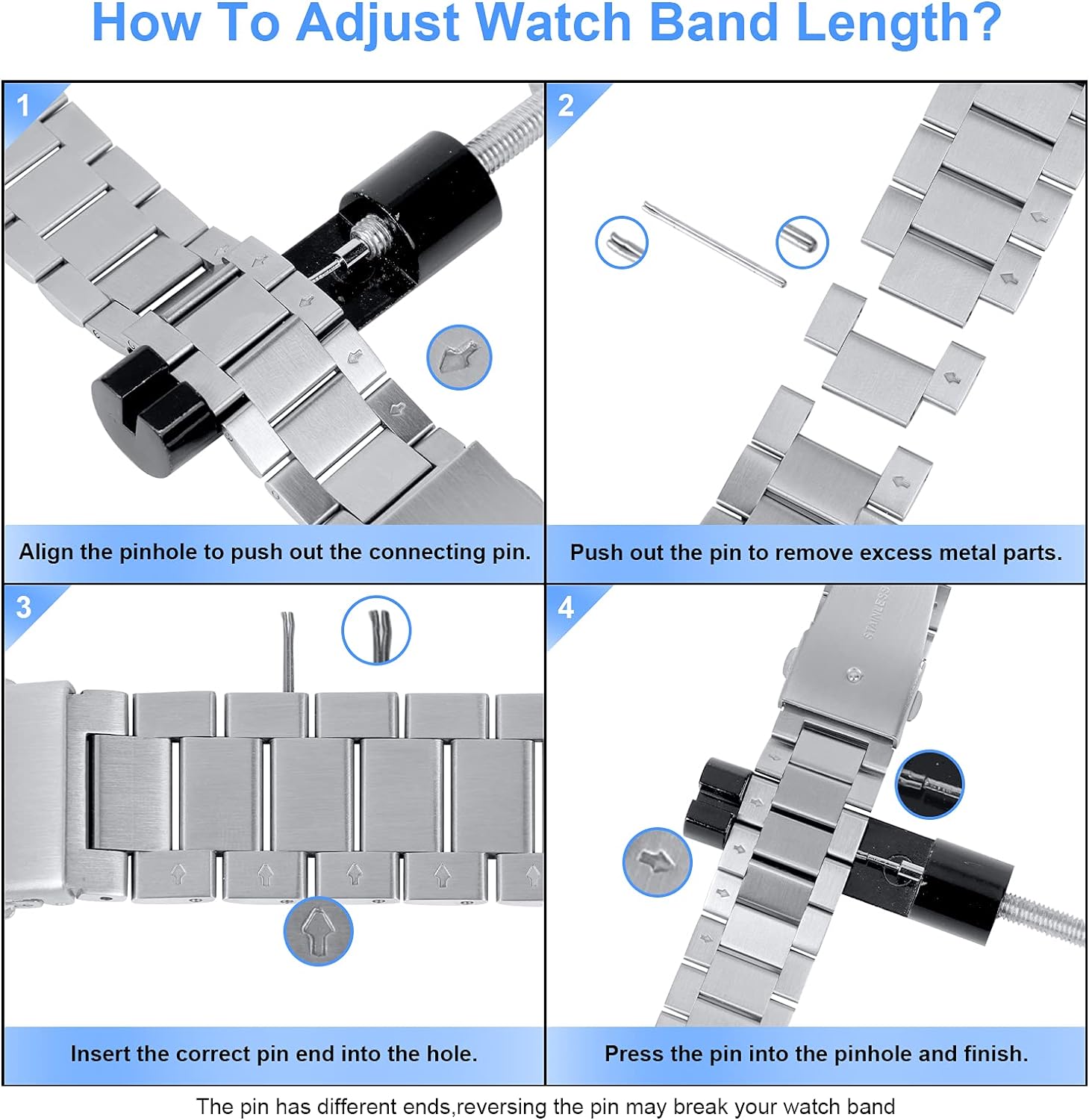 How To Adjust Watch Band Length?

1

Align the pinhole to push out the connecting pin.

2

Push out the pin to remove excess metal parts.

3

Insert the correct pin end into the hole.

4

STAINLESS

Press the pin into the pinhole and finish.

The pin has different ends,reversing the pin may break your watch band