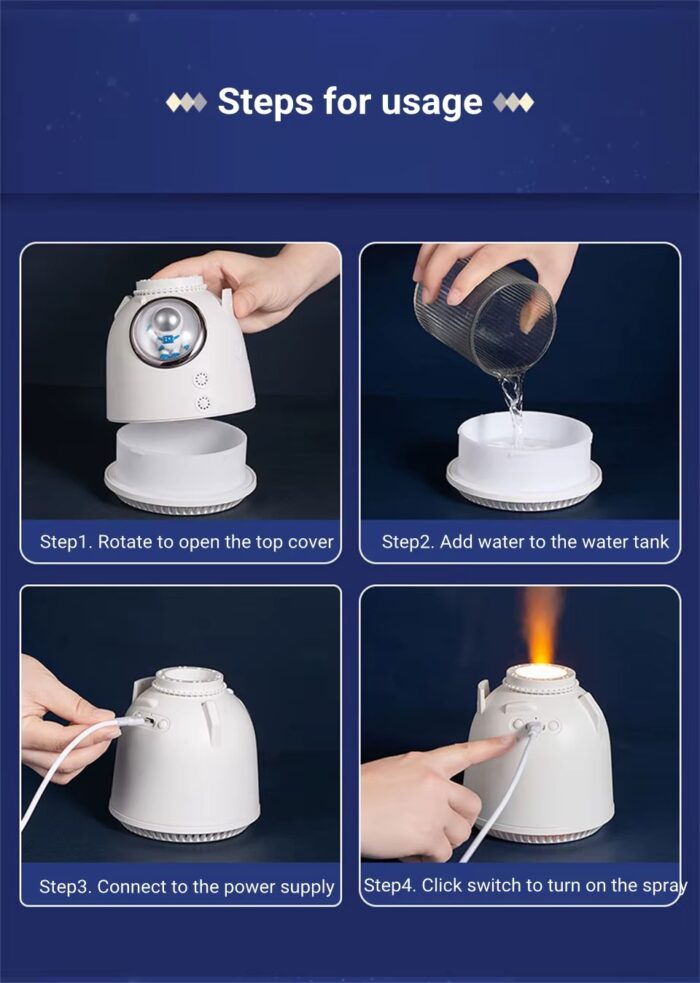 Steps for usage

Step1. Rotate to open the top cover

Step2. Add water to the water tank

Step3. Connect to the power supply

Step4. Click switch to turn on the spray