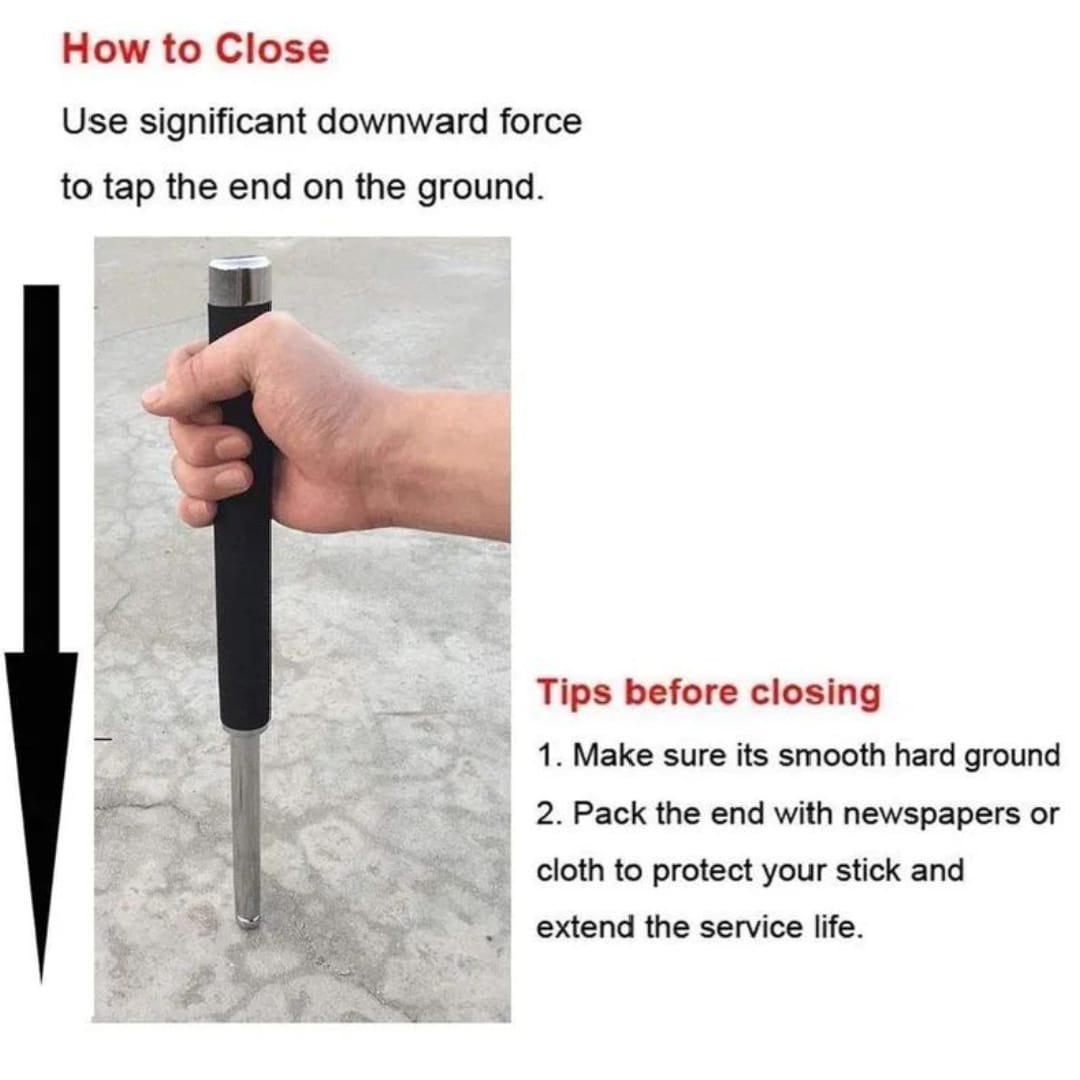 How to Close

Use significant downward force to tap the end on the ground.

Tips before closing

1. Make sure its smooth hard ground

2. Pack the end with newspapers or cloth to protect your stick and extend the service life.